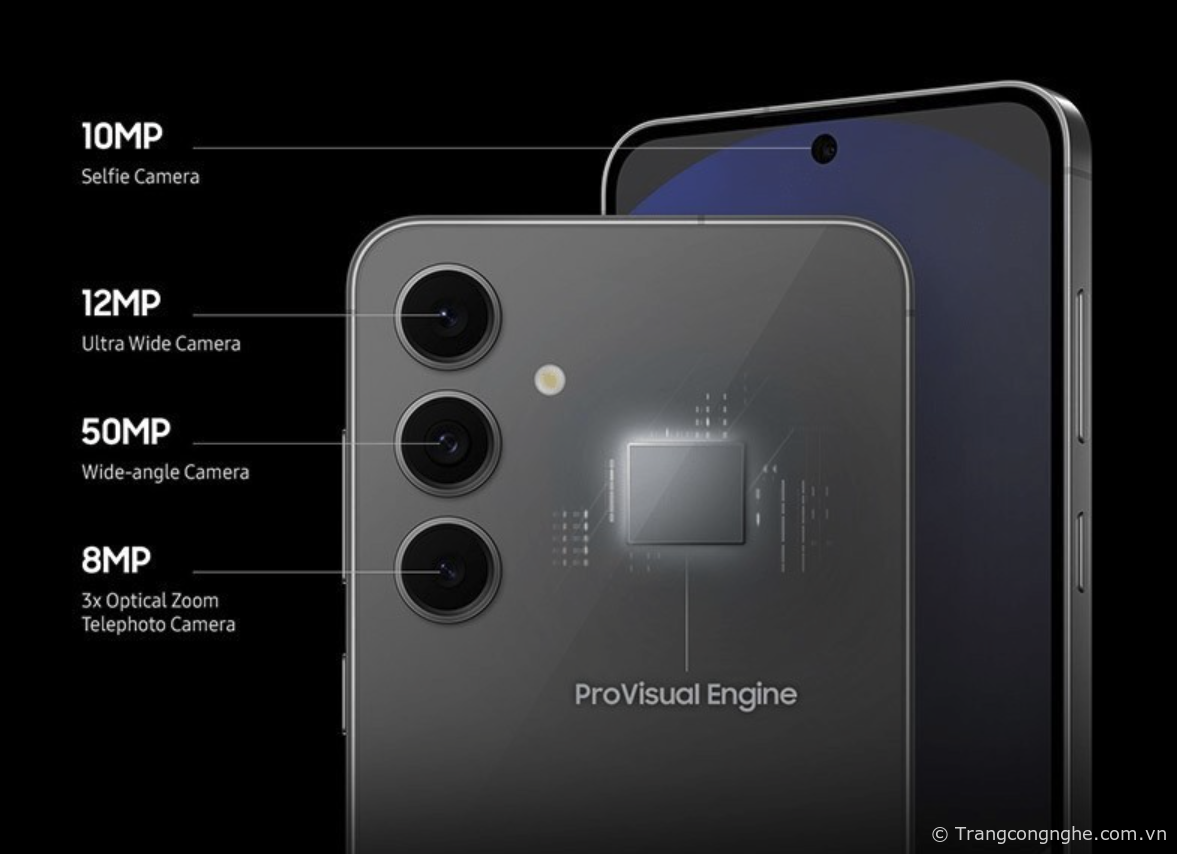 10MP
Selfie Camera

12MP
Ultra Wide Camera

50MP
Wide-angle Camera

8MP
3x Optical Zoom
Telephoto Camera

ProVisual Engine

© Trangcongnghe.com.vn