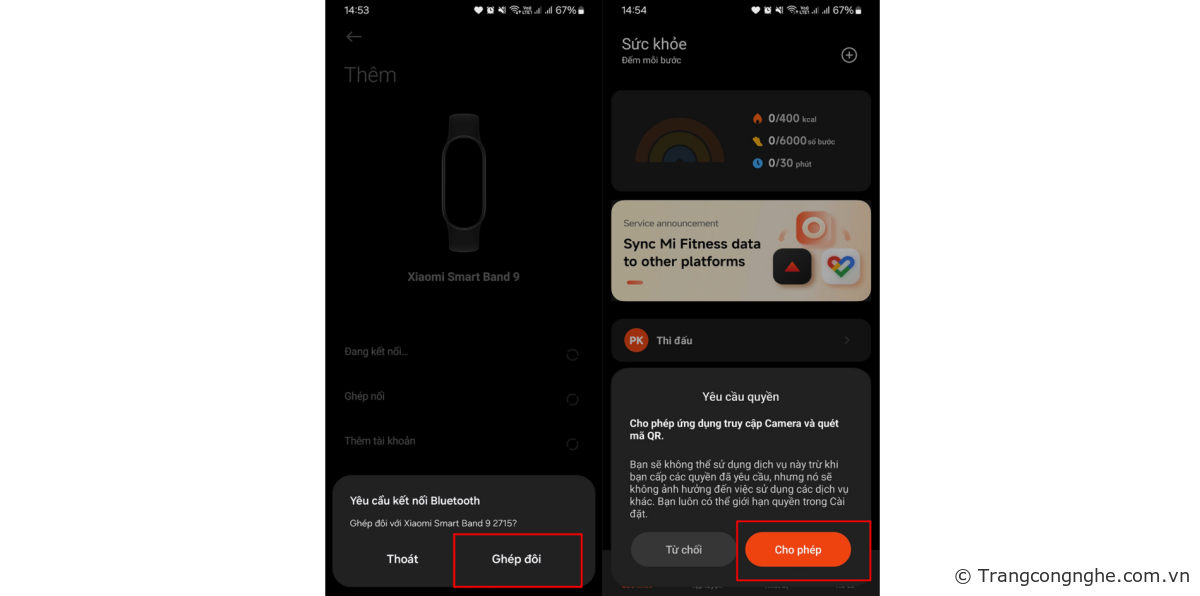 14:53 67%

Thêm

Xiaomi Smart Band 9

Đang kết nối...

Ghép nối

Thêm tài khoản

Yêu cầu kết nối Bluetooth

Ghép đôi với Xiaomi Smart Band 9 2715?

Thoát

Ghép đôi

14:54 67%

Sức khỏe

Đếm mỗi bước

0/400 kcal

0/6000 số bước

0/30 phút

Service announcement

Sync Mi Fitness data to other platforms

PK Thi đấu

Yêu cầu quyền

Cho phép ứng dụng truy cập Camera và quét mã QR.

Bạn sẽ không thể sử dụng dịch vụ này trừ khi bạn cấp các quyền đã yêu cầu, nhưng nó sẽ không ảnh hưởng đến việc sử dụng các dịch vụ khác. Bạn luôn có thể giới hạn quyền trong Cài đặt.

Từ chối

Cho phép

© Trangcongnghe.com.vn