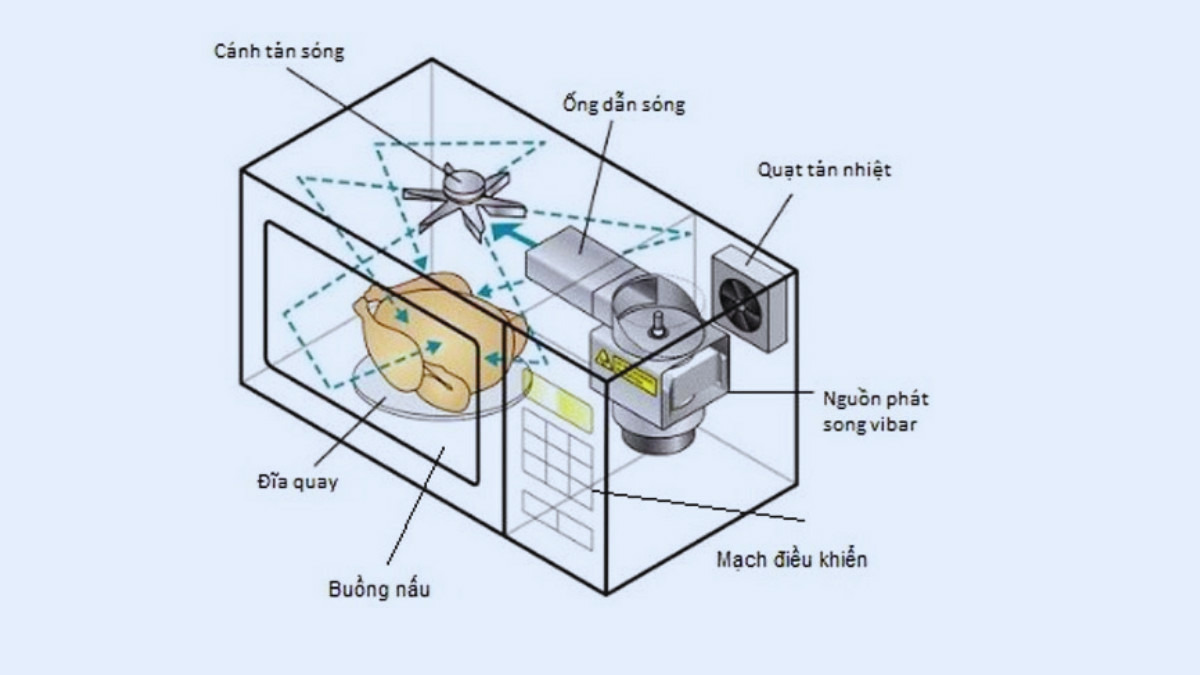 Cánh tản sóng

Ống dẫn sóng

Quạt tản nhiệt

Nguồn phát song vibar

Đĩa quay

Buồng nấu

Mạch điều khiển