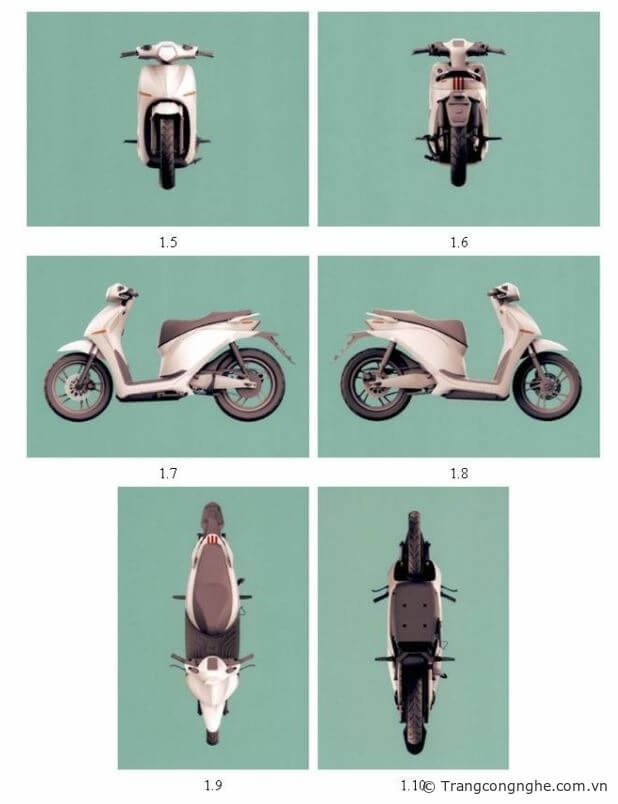 1.5

1.6

1.7

1.8

1.9

1.10

© Trangcongnghe.com.vn